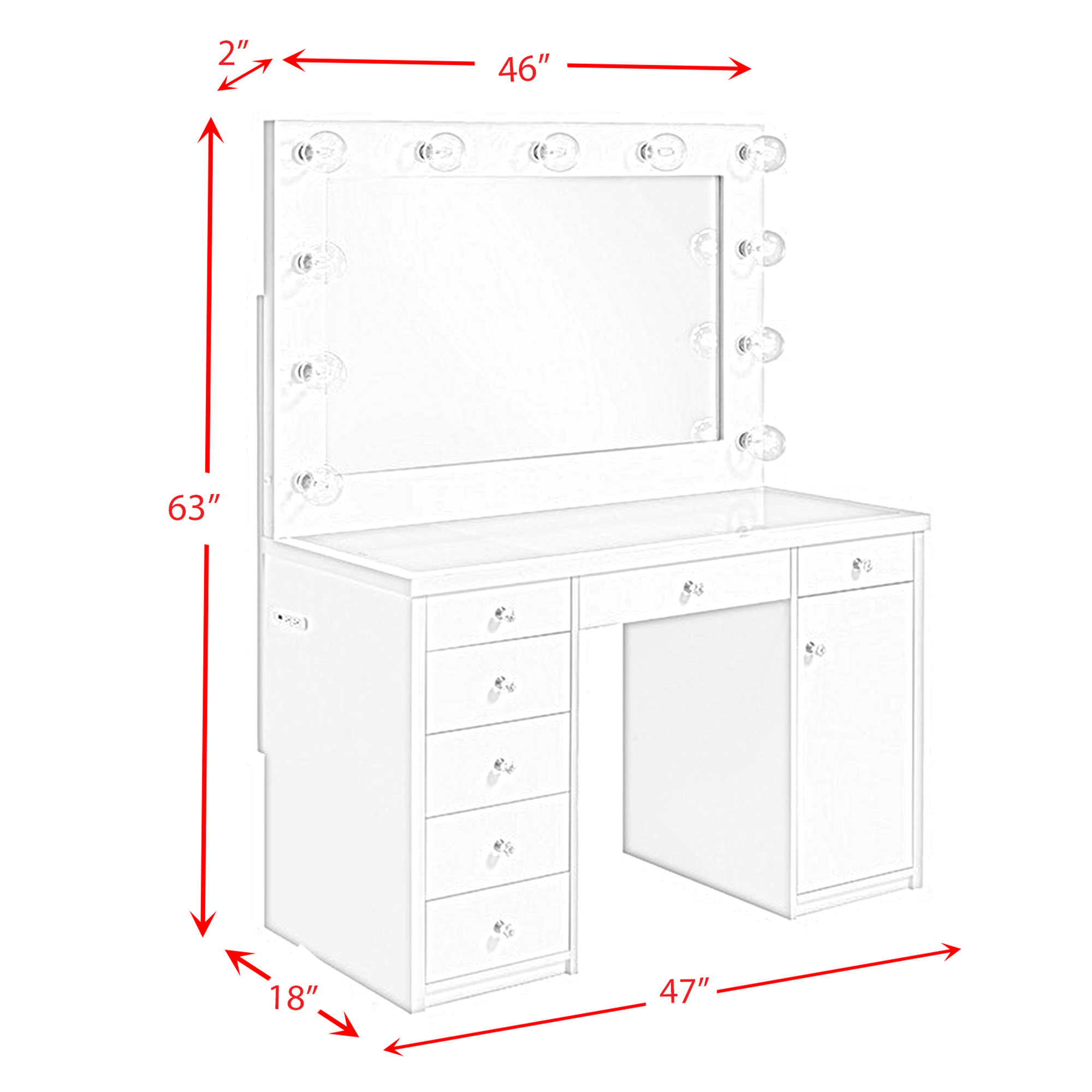 2″
46″
63″
18″
47″