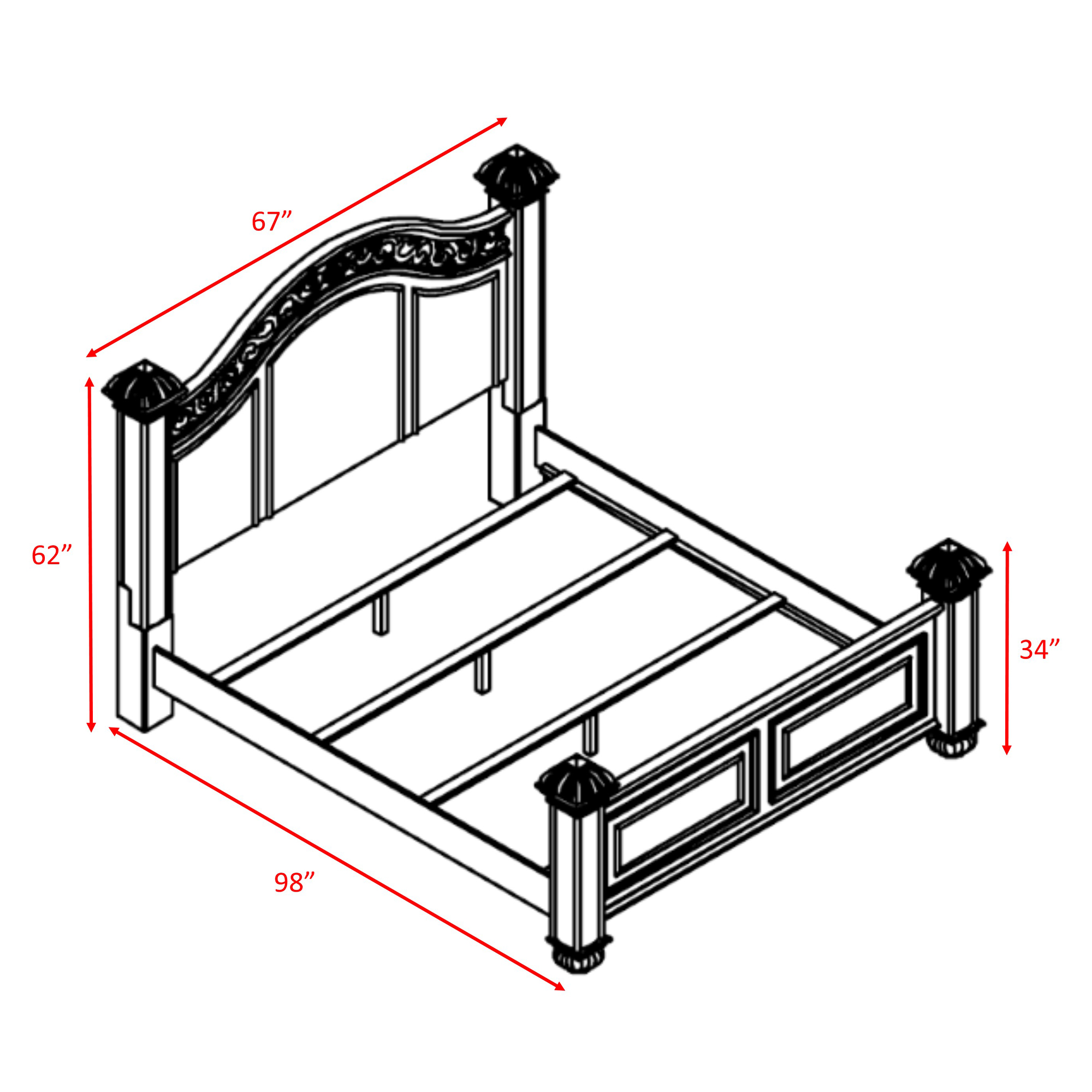 67”

62”

34”

98”