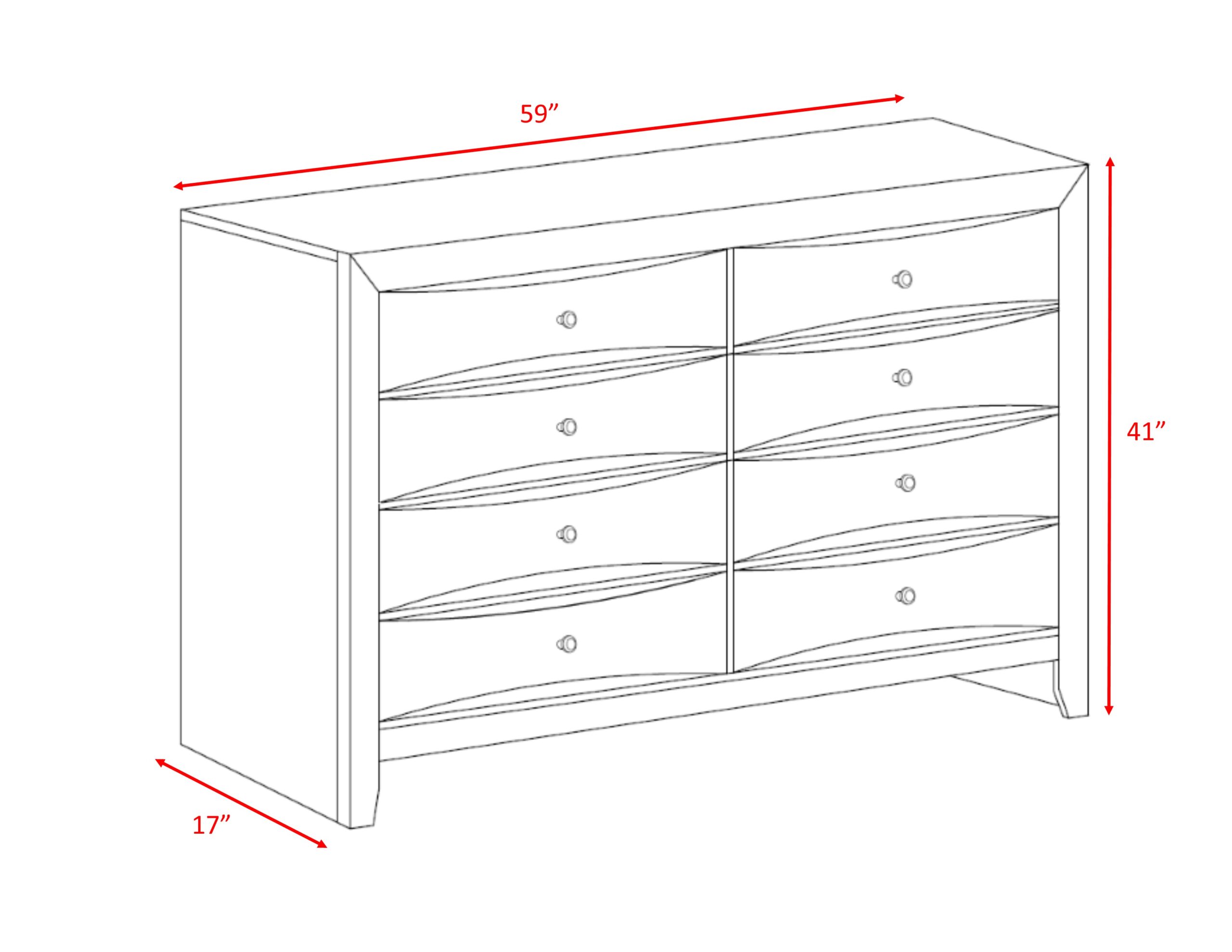 59”

41”

17”